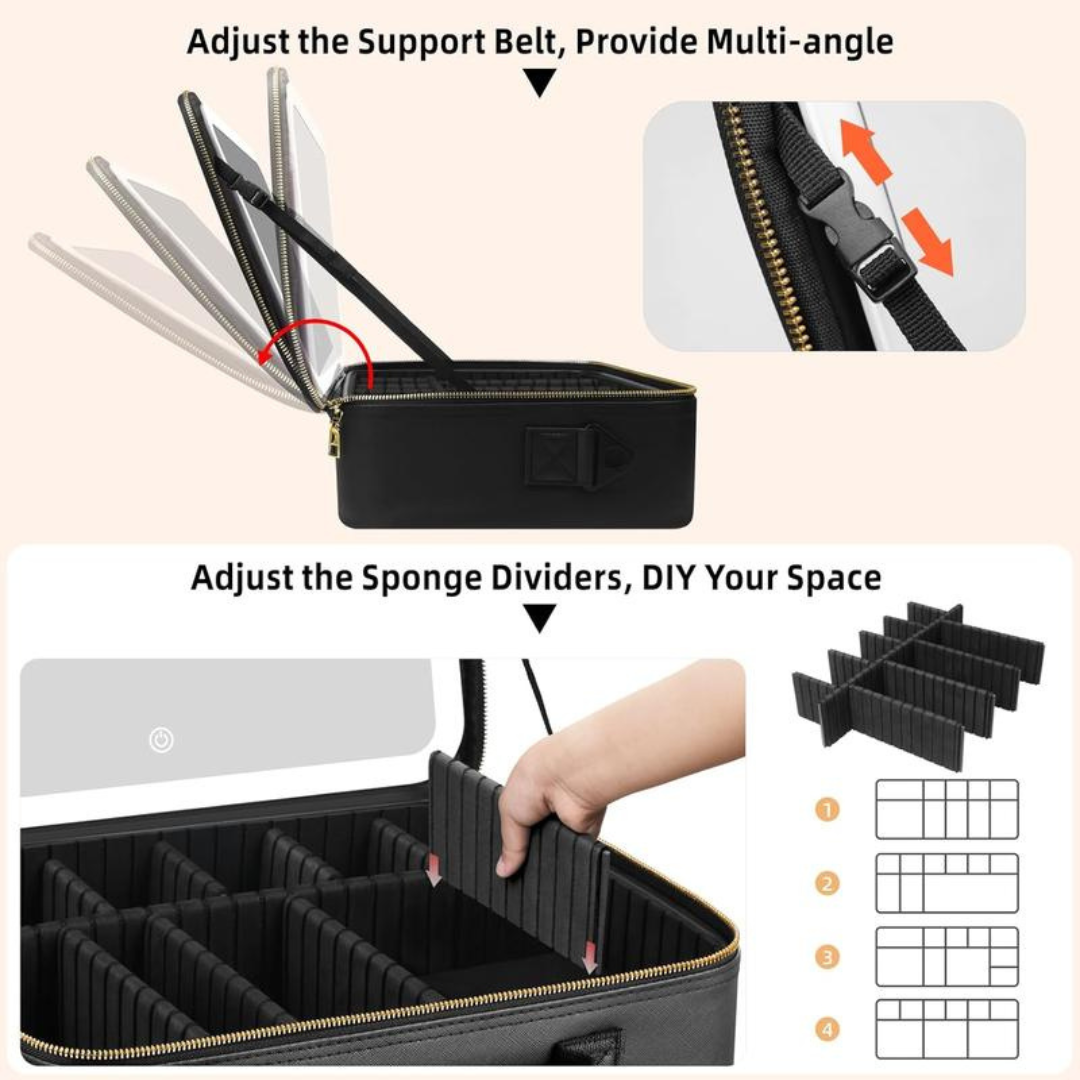 Adjust the Support Belt, Provide Multi-angle

Adjust the Sponge Dividers, DIY Your Space

1

2

3

4