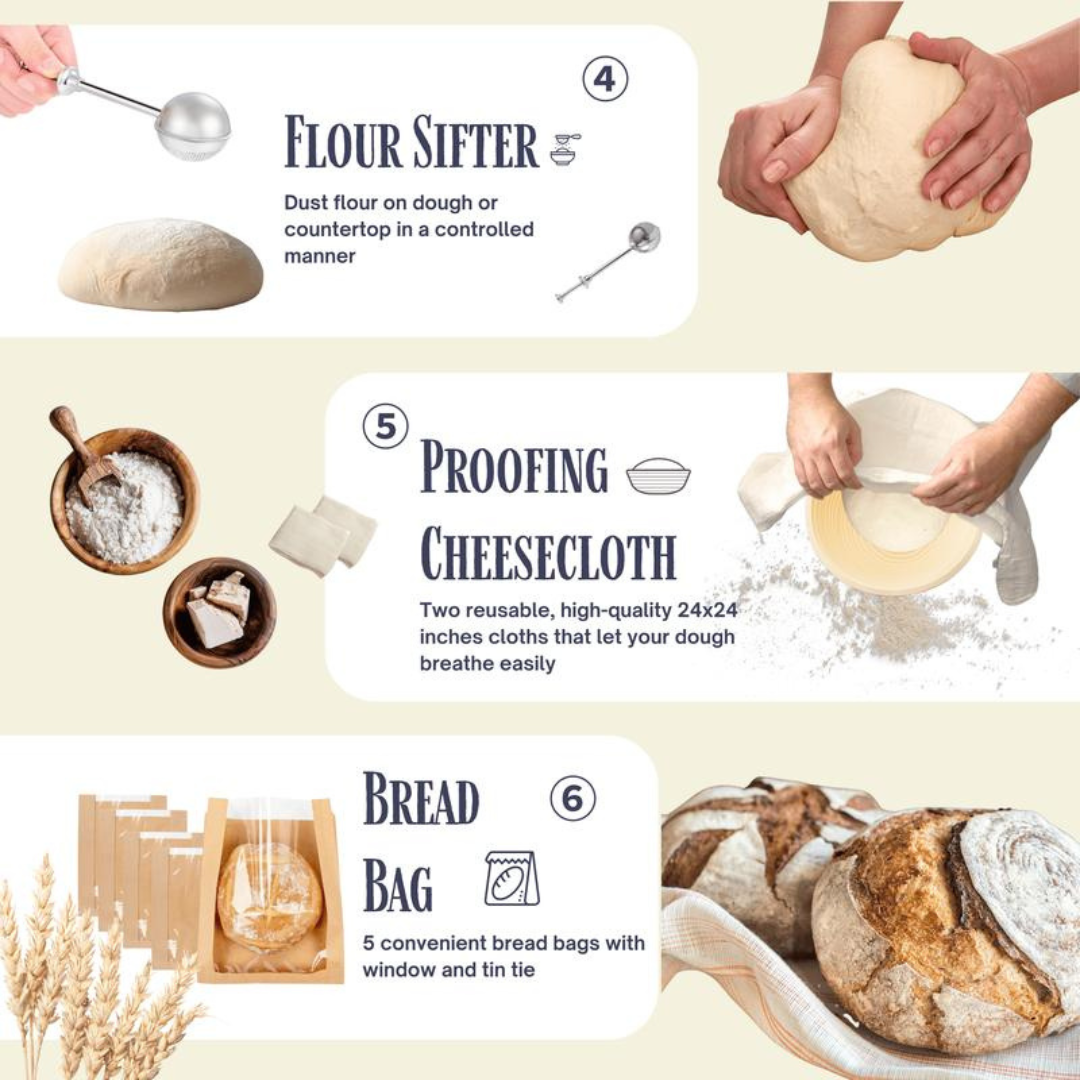 4

FLOUR SIFTER

Dust flour on dough or countertop in a controlled manner

5

PROOFING CHEESECLOTH

Two reusable, high-quality 24x24 inches cloths that let your dough breathe easily

BREAD BAG

6

5 convenient bread bags with window and tin tie